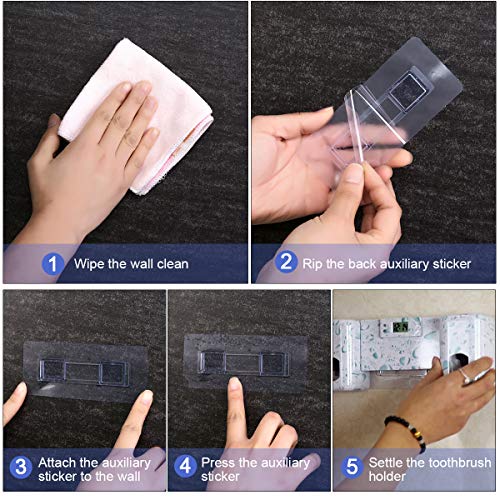 1 Wipe the wall clean

2 Rip the back auxiliary sticker

3 Attach the auxiliary sticker to the wall

4 Press the auxiliary sticker

5 Settle the toothbrush holder