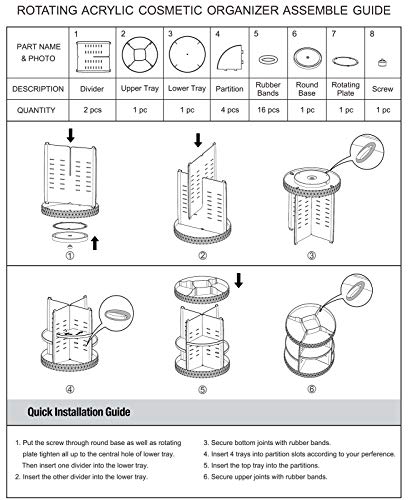 ROTATING ACRYLIC COSMETIC ORGANIZER ASSEMBLE GUIDE

| PART NAME & PHOTO | 1 | 2 | 3 | 4 | 5 | 6 | 7 | 8 |
|---|---|---|---|---|---|---|---|---|
| DESCRIPTION | Divider | Upper Tray | Lower Tray | Partition | Rubber Bands | Round Base | Rotating Plate | Screw |
| QUANTITY | 2 pcs | 1 pc | 1 pc | 4 pcs | 16 pcs | 1 pc | 1 pc | 1 pc |

①
②
③
④
⑤
⑥

Quick Installation Guide

1. Put the screw through round base as well as rotating plate tighten all up to the central hole of lower tray. Then insert one divider into the lower tray.
2. Insert the other divider into the lower tray.
3. Secure bottom joints with rubber bands.
4. Insert 4 trays into partition slots according to your perference.
5. Insert the top tray into the partitions.
6. Secure upper joints with rubber bands.