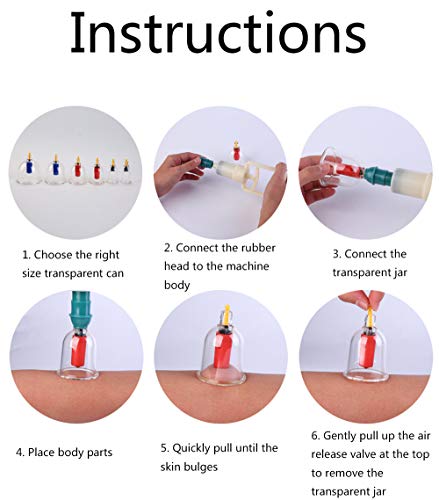 Instructions

1. Choose the right size transparent can

2. Connect the rubber head to the machine body

3. Connect the transparent jar

4. Place body parts

5. Quickly pull until the skin bulges

6. Gently pull up the air release valve at the top to remove the transparent jar