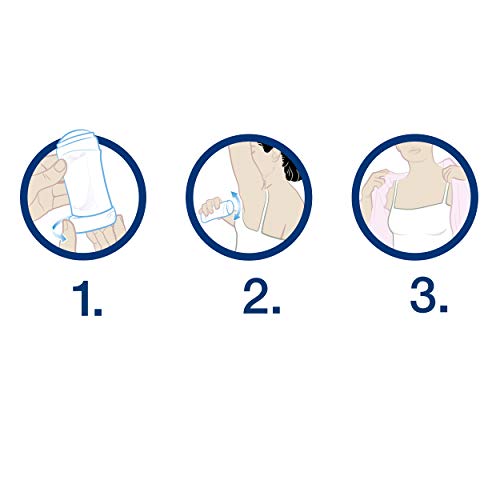 1.

2.

3.