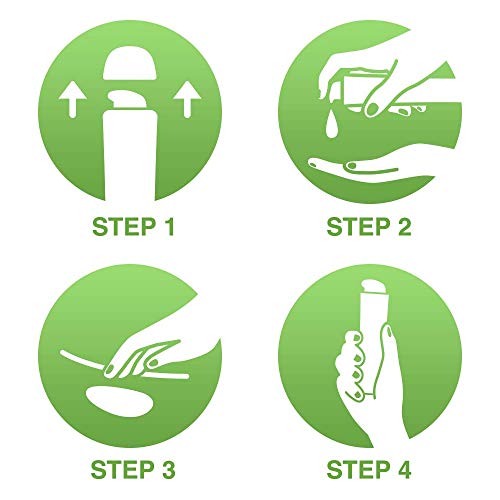 STEP 1

STEP 2

STEP 3

STEP 4