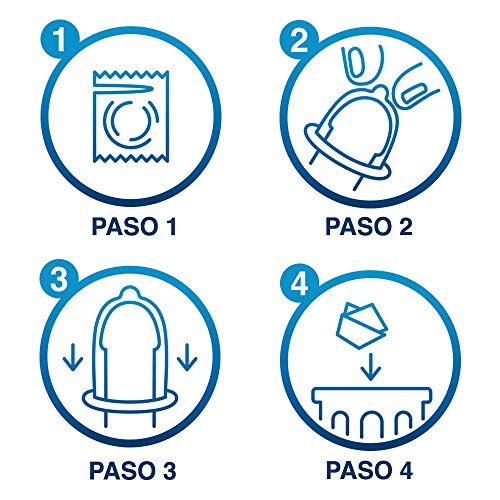 1

PASO 1

2

PASO 2

3

PASO 3

4

PASO 4