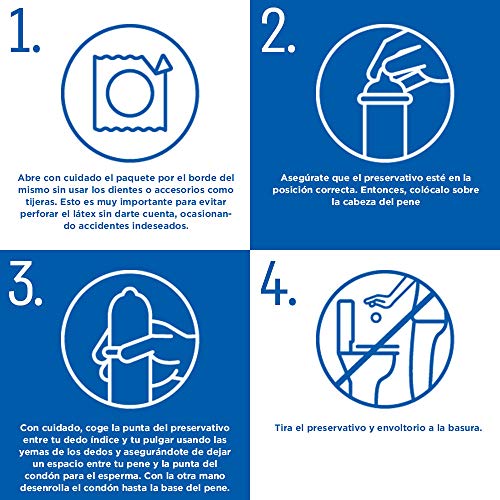 1.

Abre con cuidado el paquete por el borde del mismo sin usar los dientes o accesorios como tijeras. Esto es muy importante para evitar perforar el látex sin darte cuenta, ocasionando accidentes indeseados.

2.

Asegúrate que el preservativo esté en la posición correcta. Entonces, colócalo sobre la cabeza del pene

3.

Con cuidado, coge la punta del preservativo entre tu dedo índice y tu pulgar usando las yemas de los dedos y asegurándote de dejar un espacio entre tu pene y la punta del condón para el esperma. Con la otra mano desenrolla el condón hasta la base del pene.

4.

Tira el preservativo y envoltorio a la basura.