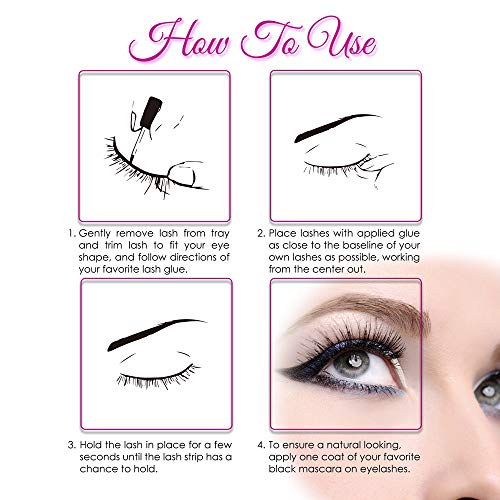 How To Use

1. Gently remove lash from tray and trim lash to fit your eye shape, and follow directions of your favorite lash glue.

2. Place lashes with applied glue as close to the baseline of your own lashes as possible, working from the center out.

3. Hold the lash in place for a few seconds until the lash strip has a chance to hold.

4. To ensure a natural looking, apply one coat of your favorite black mascara on eyelashes.