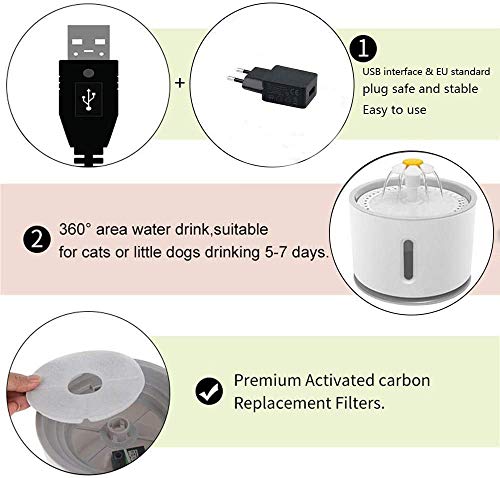 +

1

USB interface & EU standard plug safe and stable Easy to use

2

360° area water drink,suitable for cats or little dogs drinking 5-7 days.

Premium Activated carbon Replacement Filters.