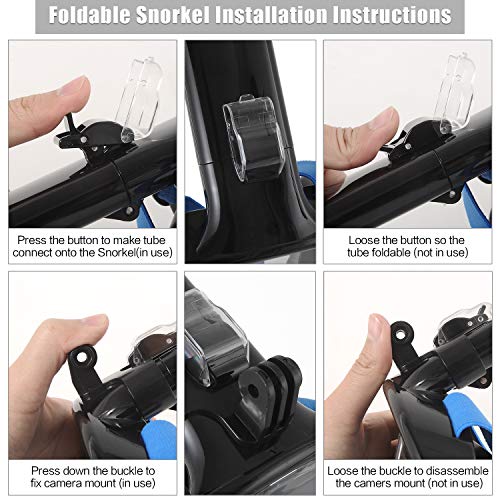 Foldable Snorkel Installation Instructions

Press the button to make tube connect onto the Snorkel(in use)

Loose the button so the tube foldable (not in use)

Press down the buckle to fix camera mount (in use)

Loose the buckle to disassemble the camers mount (not in use)