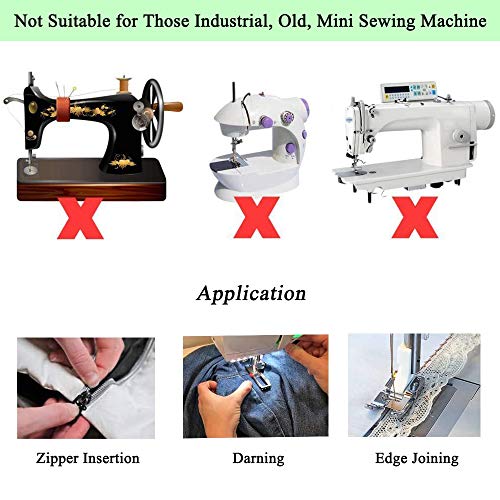 Not Suitable for Those Industrial, Old, Mini Sewing Machine

Application

Zipper Insertion

Darning

Edge Joining