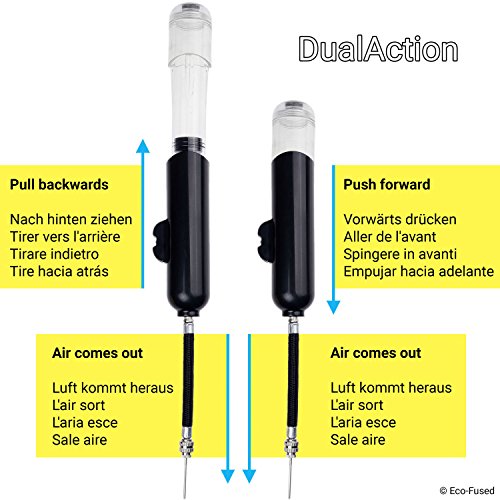 DualAction

Pull backwards

Nach hinten ziehen
Tirer vers l'arrière
Tirare indietro
Tire hacia atrás

Push forward

Vorwärts drücken
Aller de l'avant
Spingere in avanti
Empujar hacia adelante

Air comes out

Luft kommt heraus
L'air sort
L'aria esce
Sale aire

Air comes out

Luft kommt heraus
L'air sort
L'aria esce
Sale aire

© Eco-Fused