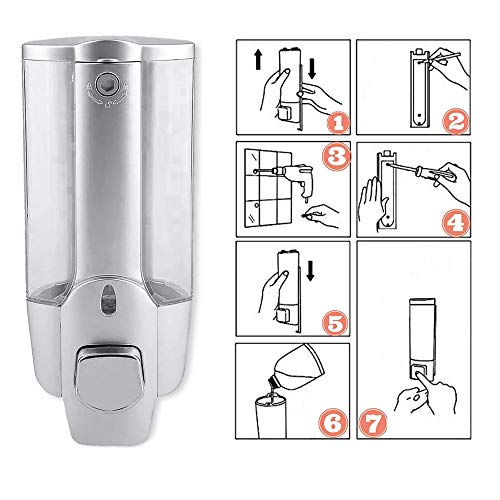 1
2
3
4
5
6
7