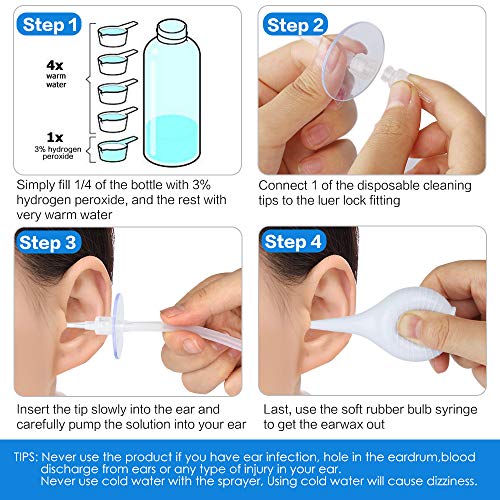 Step 1

4x
warm water

1x
3% hydrogen peroxide

Simply fill 1/4 of the bottle with 3% hydrogen peroxide, and the rest with very warm water

Step 2

Connect 1 of the disposable cleaning tips to the luer lock fitting

Step 3

Insert the tip slowly into the ear and carefully pump the solution into your ear

Step 4

Last, use the soft rubber bulb syringe to get the earwax out

TIPS: Never use the product if you have ear infection, hole in the eardrum,blood discharge from ears or any type of injury in your ear.
Never use cold water with the sprayer, Using cold water will cause dizziness.