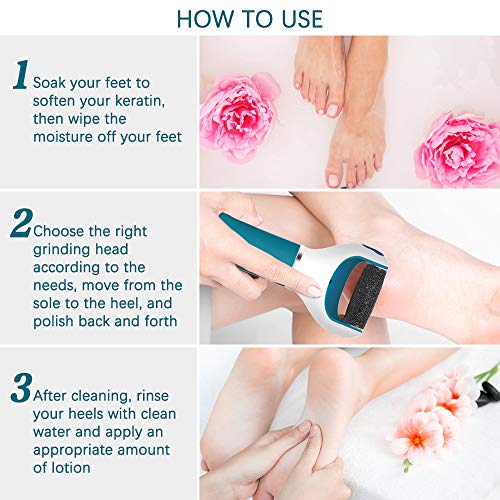 HOW TO USE

1 Soak your feet to soften your keratin, then wipe the moisture off your feet

2 Choose the right grinding head according to the needs, move from the sole to the heel, and polish back and forth

3 After cleaning, rinse your heels with clean water and apply an appropriate amount of lotion