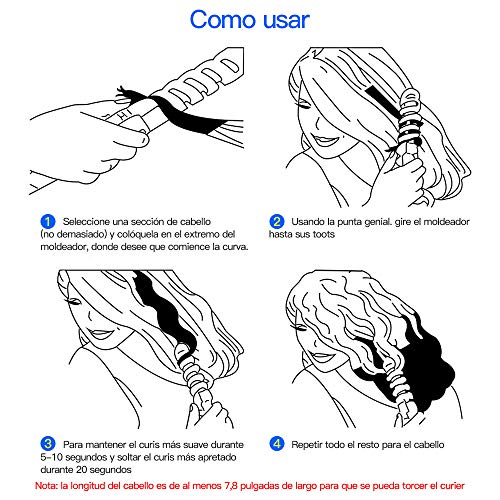 Como usar

HI

1 Seleccione una sección de cabello (no demasiado) y colóquela en el extremo del moldeador, donde desee que comience la curva.

2 Usando la punta genial. gire el moldeador hasta sus toots

3 Para mantener el curis más suave durante 5-10 segundos y soltar el curis más apretado durante 20 segundos

4 Repetir todo el resto para el cabello

Nota: la longitud del cabello es de al menos 7,8 pulgadas de largo para que se pueda torcer el curier