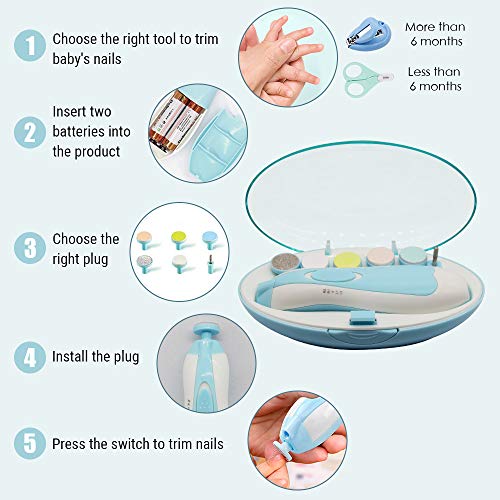 1 Choose the right tool to trim baby's nails

More than 6 months

Less than 6 months

2 Insert two batteries into the product

3 Choose the right plug

4 Install the plug

5 Press the switch to trim nails