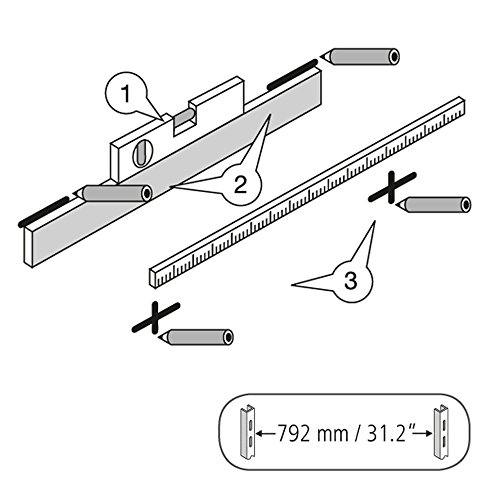 1

2

3

792 mm / 31.2″