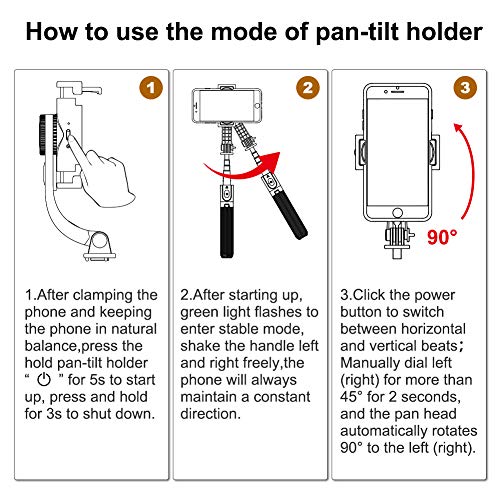 How to use the mode of pan-tilt holder

1

1.After clamping the phone and keeping the phone in natural balance,press the hold pan-tilt holder “ ⏻ ” for 5s to start up, press and hold for 3s to shut down.

2

2.After starting up, green light flashes to enter stable mode, shake the handle left and right freely,the phone will always maintain a constant direction.

3

90°

3.Click the power button to switch between horizontal and vertical beats; Manually dial left (right) for more than 45° for 2 seconds, and the pan head automatically rotates 90° to the left (right).