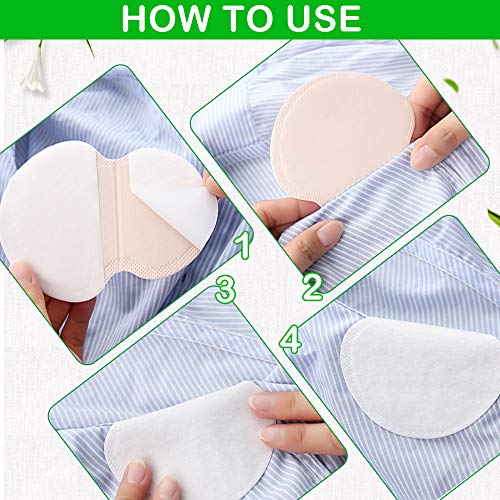 HOW TO USE

1

2

3

4