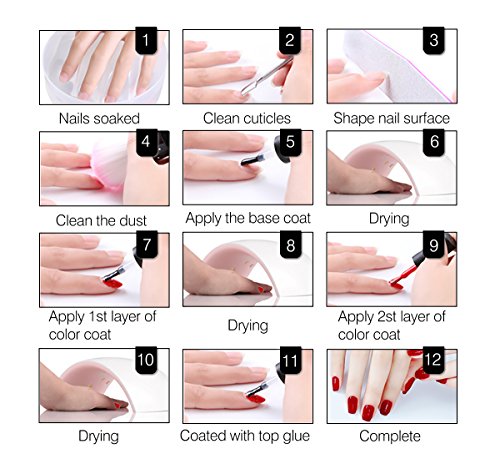 1
Nails soaked

2
Clean cuticles

3
Shape nail surface

4
Clean the dust

5
Apply the base coat

6
Drying

7
Apply 1st layer of color coat

8
Drying

9
Apply 2st layer of color coat

10
Drying

11
Coated with top glue

12
Complete