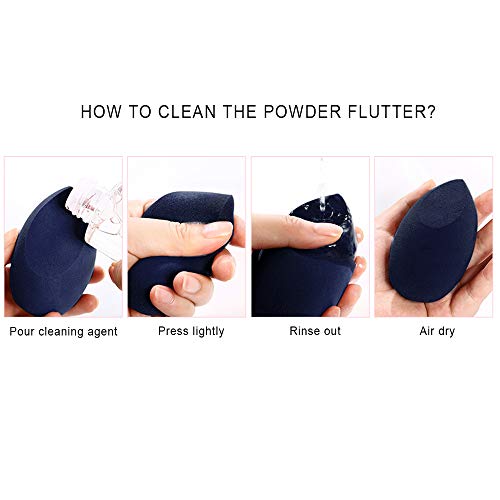 HOW TO CLEAN THE POWDER FLUTTER?

Pour cleaning agent

Press lightly

Rinse out

Air dry