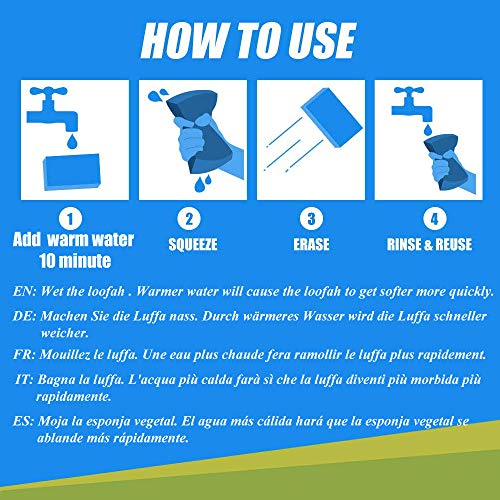 HOW TO USE

1
Add warm water
10 minute

2
SQUEEZE

3
ERASE

4
RINSE & REUSE

EN: Wet the loofah . Warmer water will cause the loofah to get softer more quickly.

DE: Machen Sie die Luffa nass. Durch wärmeres Wasser wird die Luffa schneller weicher.

FR: Mouillez le luffa. Une eau plus chaude fera ramollir le luffa plus rapidement.

IT: Bagna la luffa. L'acqua più calda farà sì che la luffa diventi più morbida più rapidamente.

ES: Moja la esponja vegetal. El agua más cálida hará que la esponja vegetal se ablande más rápidamente.