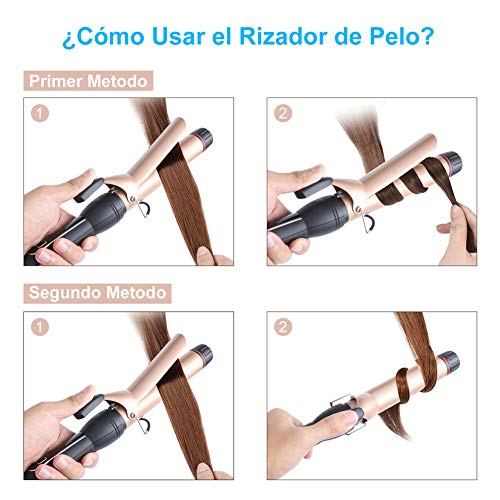 ¿Cómo Usar el Rizador de Pelo?

Primer Metodo

1

2

Segundo Metodo

1

2