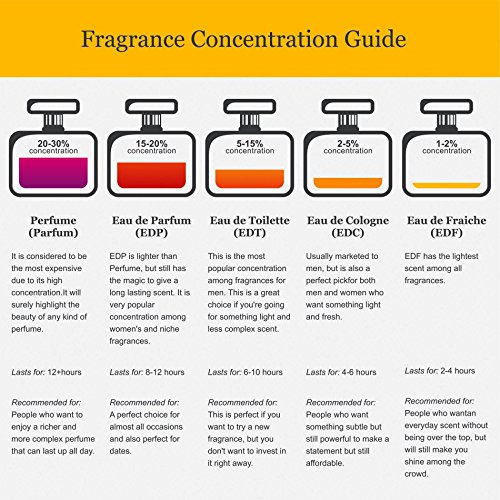 Fragrance Concentration Guide

20-30% concentration

Perfume (Parfum)

It is considered to be the most expensive due to its high concentration.It will surely highlight the beauty of any kind of perfume.

Lasts for: 12+hours

Recommended for: People who want to enjoy a richer and more complex perfume that can last up all day.

15-20% concentration

Eau de Parfum (EDP)

EDP is lighter than Perfume, but still has the magic to give a long lasting scent. It is very popular concentration among women's and niche fragrances.

Lasts for: 8-12 hours

Recommended for: A perfect choice for almost all occasions and also perfect for dates.

5-15% concentration

Eau de Toilette (EDT)

This is the most popular concentration among fragrances for men. This is a great choice if you're going for something light and less complex scent.

Lasts for: 6-10 hours

Recommended for: This is perfect if you want to try a new fragrance, but you don't want to invest in it right away.

2-5% concentration

Eau de Cologne (EDC)

Usually marketed to men, but is also a perfect pickfor both men and women who want something light and fresh.

Lasts for: 4-6 hours

Recommended for: People who want something subtle but still powerful to make a statement but still affordable.

1-2% concentration

Eau de Fraiche (EDF)

EDF has the lightest scent among all fragrances.

Lasts for: 2-4 hours

Recommended for: People who wantan everyday scent without being over the top, but will still make you shine among the crowd.