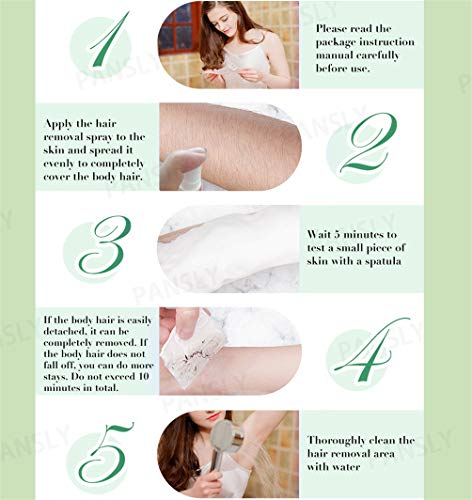 1

Please read the package instruction manual carefully before use.

Apply the hair removal spray to the skin and spread it evenly to completely cover the body hair.

2

3

Wait 5 minutes to test a small piece of skin with a spatula

If the body hair is easily detached, it can be completely removed. If the body hair does not fall off, you can do more stays. Do not exceed 10 minutes in total.

4

5

Thoroughly clean the hair removal area with water

PANSLY