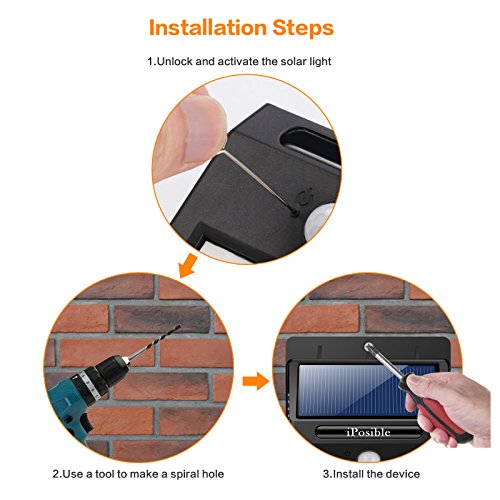 Installation Steps

1.Unlock and activate the solar light

iPosible

2.Use a tool to make a spiral hole

3.Install the device