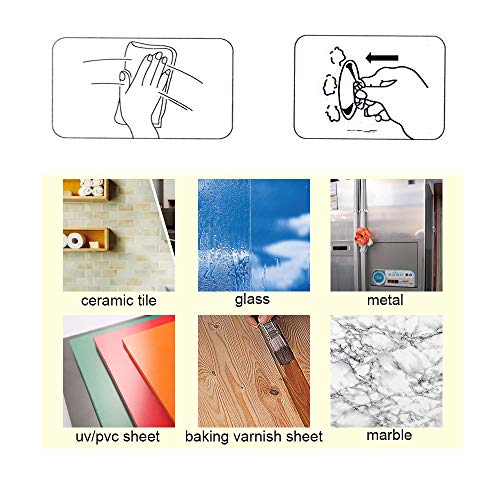 ceramic tile

glass

metal

uv/pvc sheet

baking varnish sheet

marble