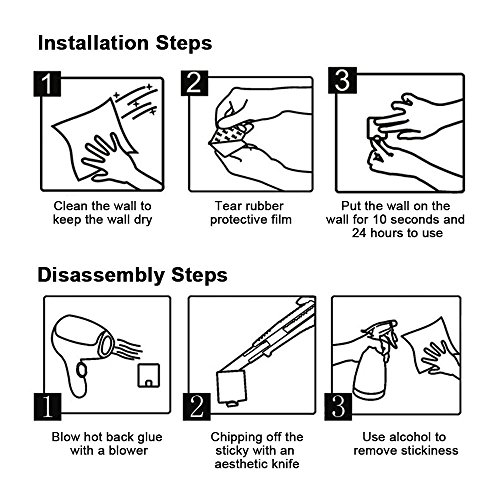 Installation Steps

1

Clean the wall to keep the wall dry

2

Tear rubber protective film

3

Put the wall on the wall for 10 seconds and 24 hours to use

Disassembly Steps

1

Blow hot back glue with a blower

2

Chipping off the sticky with an aesthetic knife

3

Use alcohol to remove stickiness