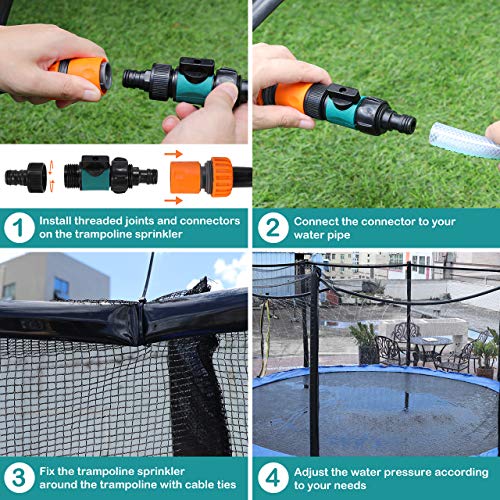 1 Install threaded joints and connectors on the trampoline sprinkler

2 Connect the connector to your water pipe

3 Fix the trampoline sprinkler around the trampoline with cable ties

4 Adjust the water pressure according to your needs