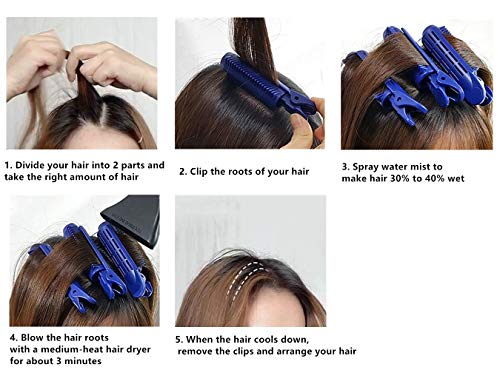 1. Divide your hair into 2 parts and take the right amount of hair

2. Clip the roots of your hair

3. Spray water mist to make hair 30% to 40% wet

4. Blow the hair roots with a medium-heat hair dryer for about 3 minutes

5. When the hair cools down, remove the clips and arrange your hair