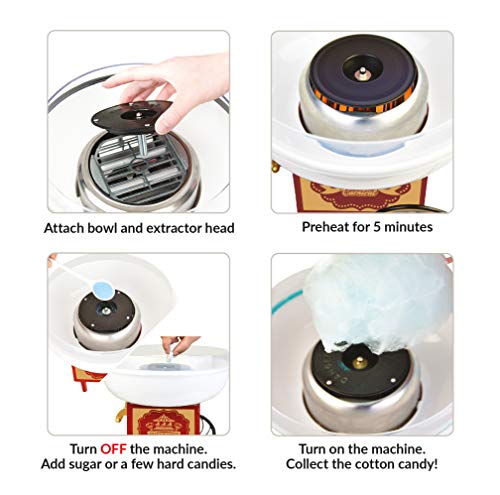 Attach bowl and extractor head

Preheat for 5 minutes

Carnival

Turn OFF the machine.
Add sugar or a few hard candies.

Turn on the machine.
Collect the cotton candy!