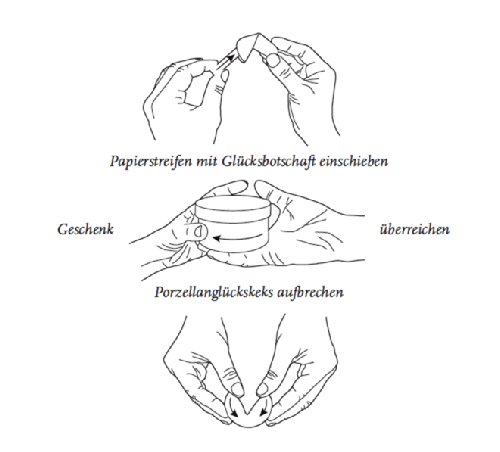 Papierstreifen mit Glücksbotschaft einschieben

Geschenk

überreichen

Porzellanglückskeks aufbrechen