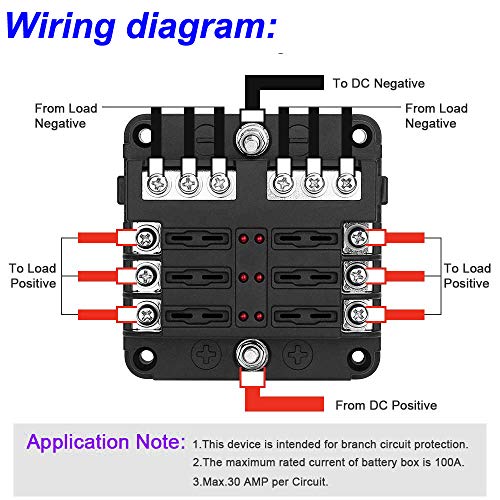 Wiring diagram:

To DC Negative

From Load Negative

From Load Negative

To Load Positive

To Load Positive

From DC Positive

Application Note: 1.This device is intended for branch circuit protection.
2.The maximum rated current of battery box is 100A.
3.Max.30 AMP per Circuit.