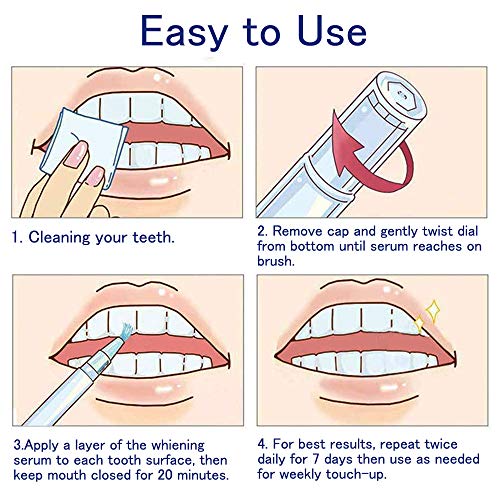 Easy to Use

1. Cleaning your teeth.

2. Remove cap and gently twist dial from bottom until serum reaches on brush.

3.Apply a layer of the whiening serum to each tooth surface, then keep mouth closed for 20 minutes.

4. For best results, repeat twice daily for 7 days then use as needed for weekly touch-up.