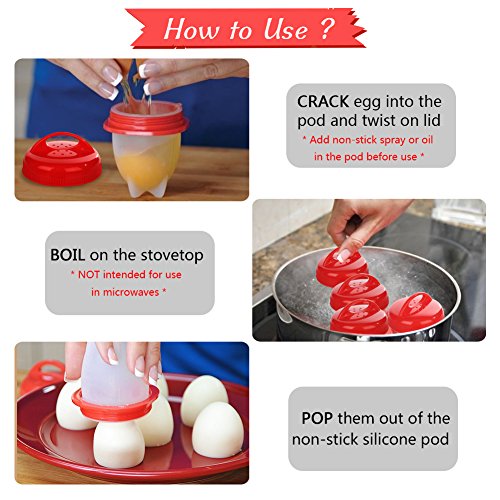 How to Use ?

CRACK egg into the pod and twist on lid
* Add non-stick spray or oil in the pod before use *

BOIL on the stovetop
* NOT intended for use in microwaves *

POP them out of the non-stick silicone pod