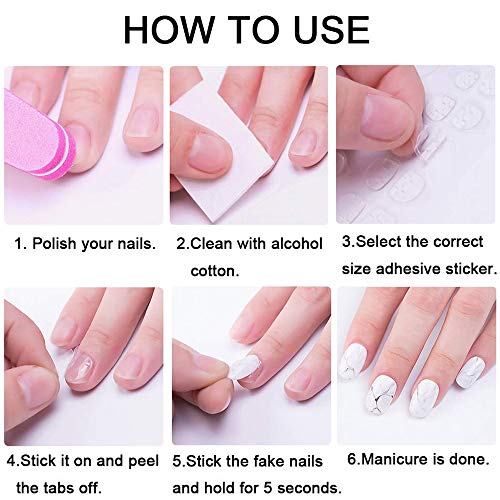 HOW TO USE

1. Polish your nails.

2.Clean with alcohol cotton.

3.Select the correct size adhesive sticker.

4.Stick it on and peel the tabs off.

5.Stick the fake nails and hold for 5 seconds.

6.Manicure is done.