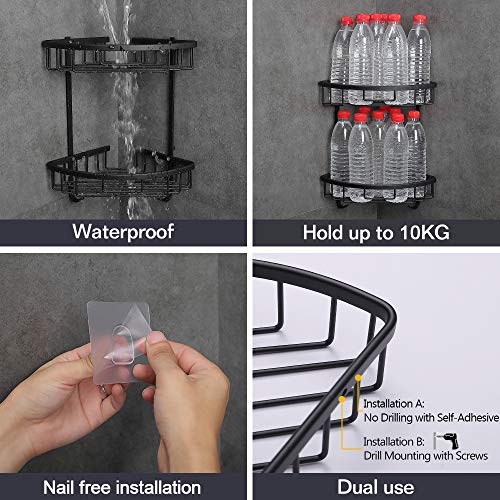 Waterproof

Hold up to 10KG

Nail free installation

Installation A:
No Drilling with Self-Adhesive

Installation B:
Drill Mounting with Screws

Dual use