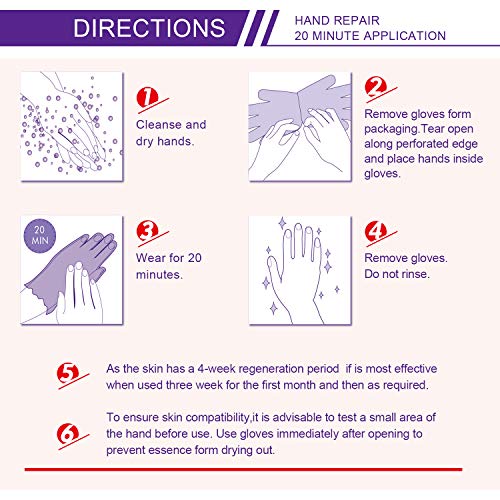 DIRECTIONS

HAND REPAIR
20 MINUTE APPLICATION

1

Cleanse and dry hands.

2

Remove gloves form packaging.Tear open along perforated edge and place hands inside gloves.

20 MIN

3

Wear for 20 minutes.

4

Remove gloves.
Do not rinse.

5

As the skin has a 4-week regeneration period if is most effective when used three week for the first month and then as required.

6

To ensure skin compatibility,it is advisable to test a small area of the hand before use. Use gloves immediately after opening to prevent essence form drying out.