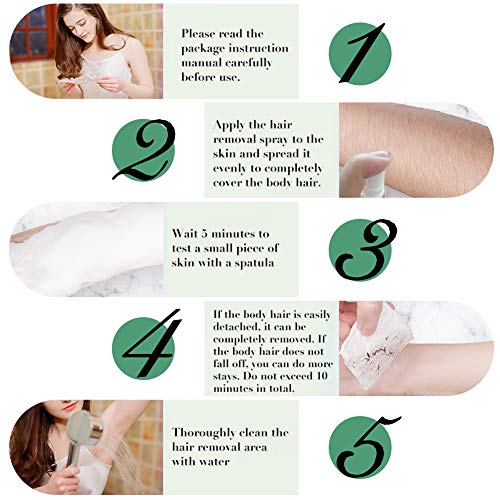 Please read the package instruction manual carefully before use.

1

2

Apply the hair removal spray to the skin and spread it evenly to completely cover the body hair.

Wait 5 minutes to test a small piece of skin with a spatula

3

4

If the body hair is easily detached, it can be completely removed. If the body hair does not fall off, you can do more stays. Do not exceed 10 minutes in total.

Thoroughly clean the hair removal area with water

5