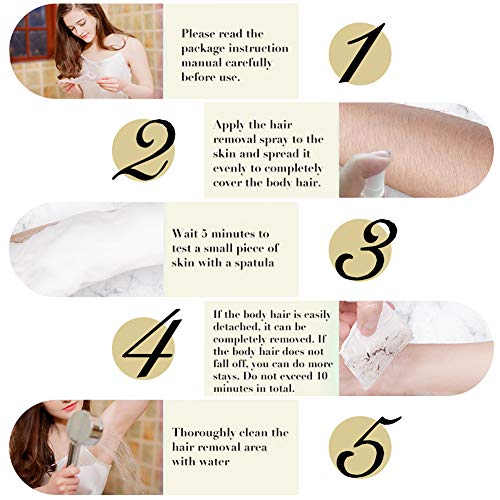 Please read the package instruction manual carefully before use.

1

2

Apply the hair removal spray to the skin and spread it evenly to completely cover the body hair.

Wait 5 minutes to test a small piece of skin with a spatula

3

4

If the body hair is easily detached, it can be completely removed. If the body hair does not fall off, you can do more stays. Do not exceed 10 minutes in total.

Thoroughly clean the hair removal area with water

5