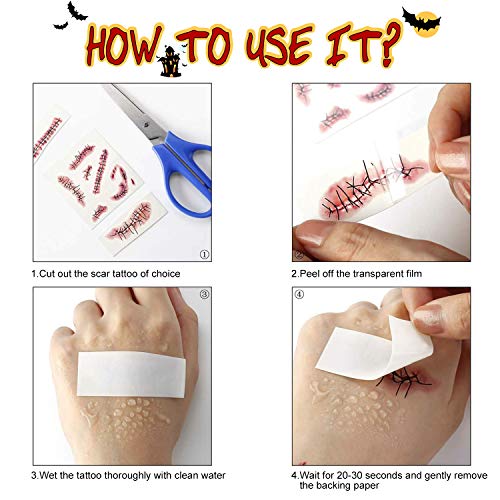 HOW TO USE IT?

①

1.Cut out the scar tattoo of choice

②

2.Peel off the transparent film

③

3.Wet the tattoo thoroughly with clean water

④

4.Wait for 20-30 seconds and gently remove the backing paper