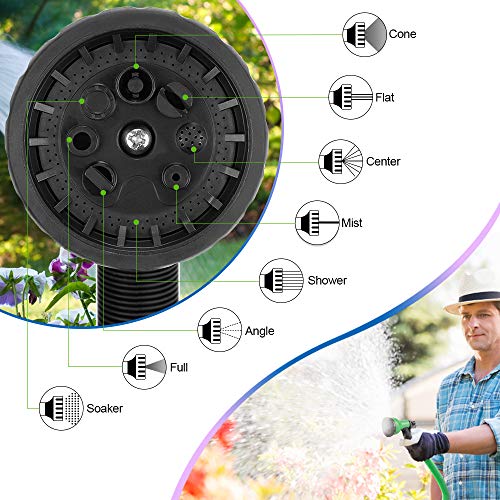 Cone
Flat
Center
Mist
Shower
Angle
Full
Soaker