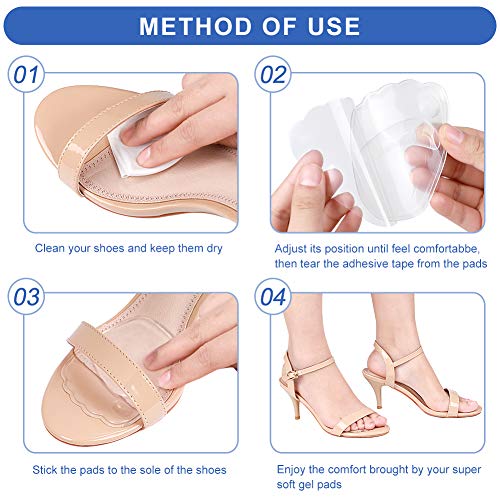 METHOD OF USE

01

Clean your shoes and keep them dry

02

Adjust its position until feel comfortabbe, then tear the adhesive tape from the pads

03

Stick the pads to the sole of the shoes

04

Enjoy the comfort brought by your super soft gel pads