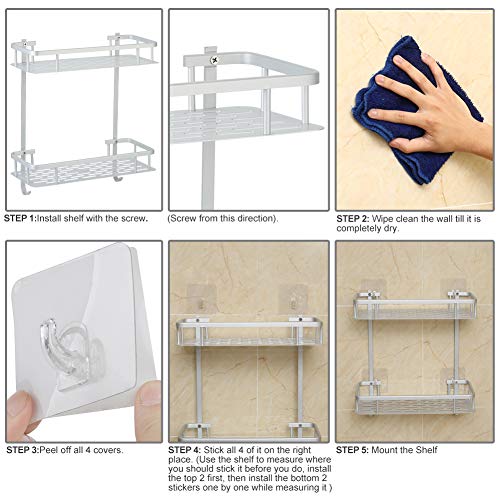 STEP 1:Install shelf with the screw.

(Screw from this direction).

STEP 2: Wipe clean the wall till it is completely dry.

STEP 3:Peel off all 4 covers.

STEP 4: Stick all 4 of it on the right place. (Use the shelf to measure where you should stick it before you do, install the top 2 first, then install the bottom 2 stickers one by one while measuring it )

STEP 5: Mount the Shelf