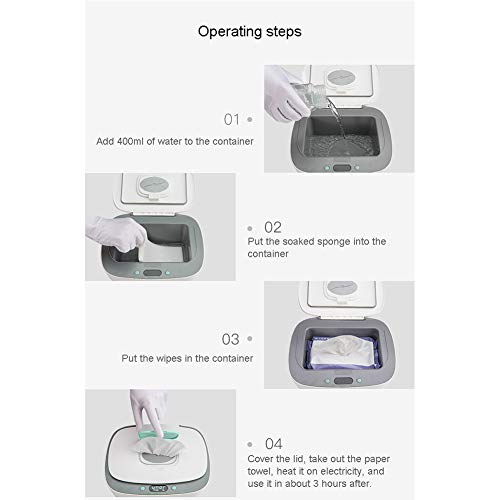 Operating steps

01

Add 400ml of water to the container

02

Put the soaked sponge into the container

03

Put the wipes in the container

04

Cover the lid, take out the paper towel, heat it on electricity, and use it in about 3 hours after.