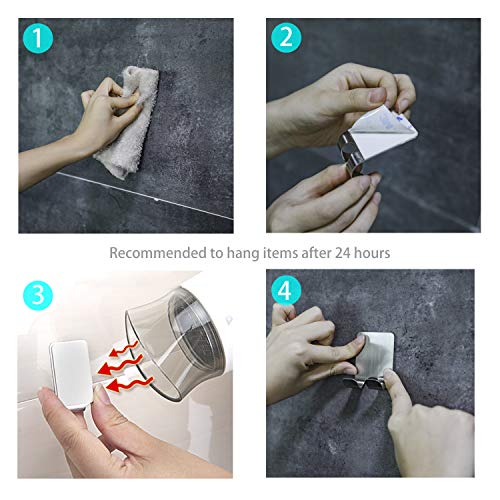 1

2

Recommended to hang items after 24 hours

3

4