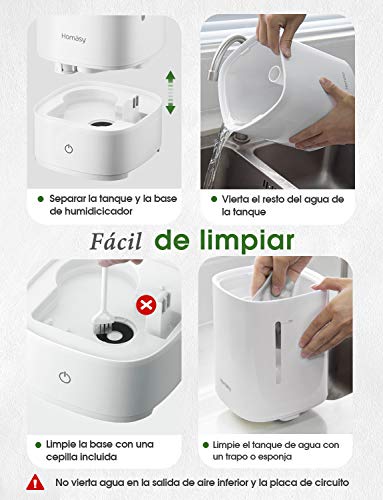 Homasy

Separar la tanque y la base de humidicicador

Vierta el resto del agua de la tanque

Fácil de limpiar

Limpie la base con una cepilla incluida

Limpie el tanque de agua con un trapo o esponja

No vierta agua en la salida de aire inferior y la placa de circuito