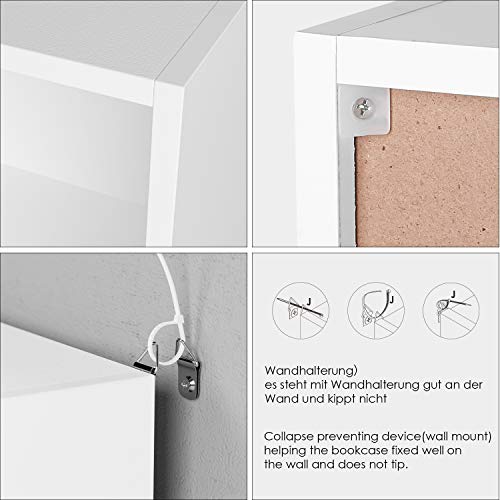 J

J

J

Wandhalterung)
es steht mit Wandhalterung gut an der Wand und kippt nicht

Collapse preventing device(wall mount) helping the bookcase fixed well on the wall and does not tip.