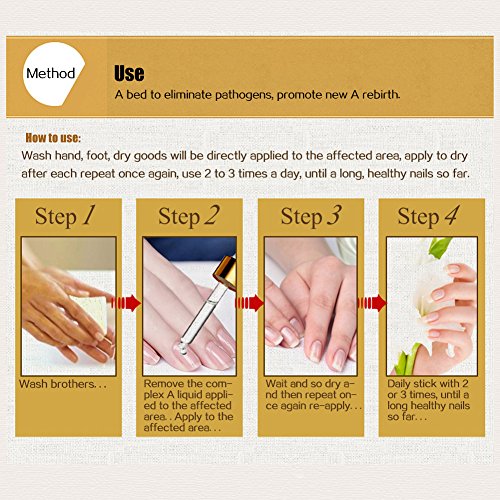 Method

Use

A bed to eliminate pathogens, promote new A rebirth.

How to use:

Wash hand, foot, dry goods will be directly applied to the affected area, apply to dry after each repeat once again, use 2 to 3 times a day, until a long, healthy nails so far.

Step 1

Wash brothers...

Step 2

Remove the complex A liquid applied to the affected area.. Apply to the affected area...

Step 3

Wait and so dry and then repeat once again re-apply...

Step 4

Daily stick with 2 or 3 times, until a long healthy nails so far...